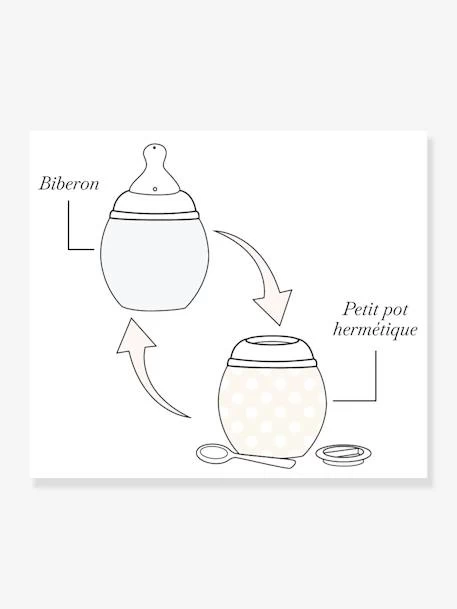 Biberon

Petit pot hermétique